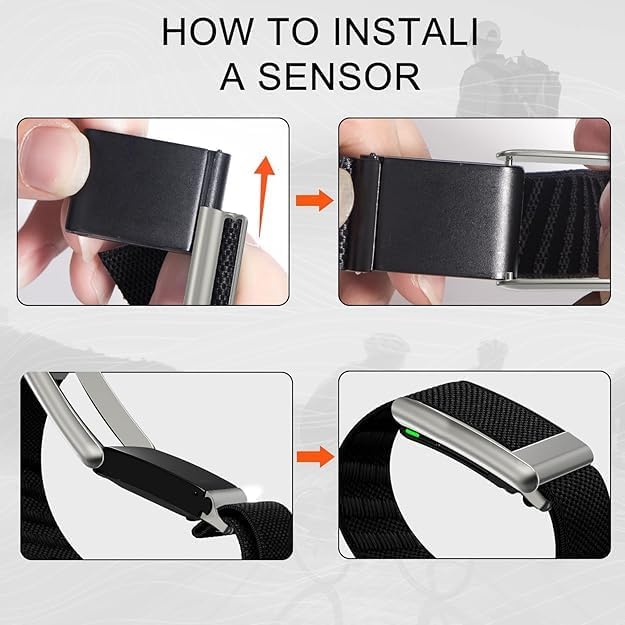 HOW TO INSTALI
A SENSOR