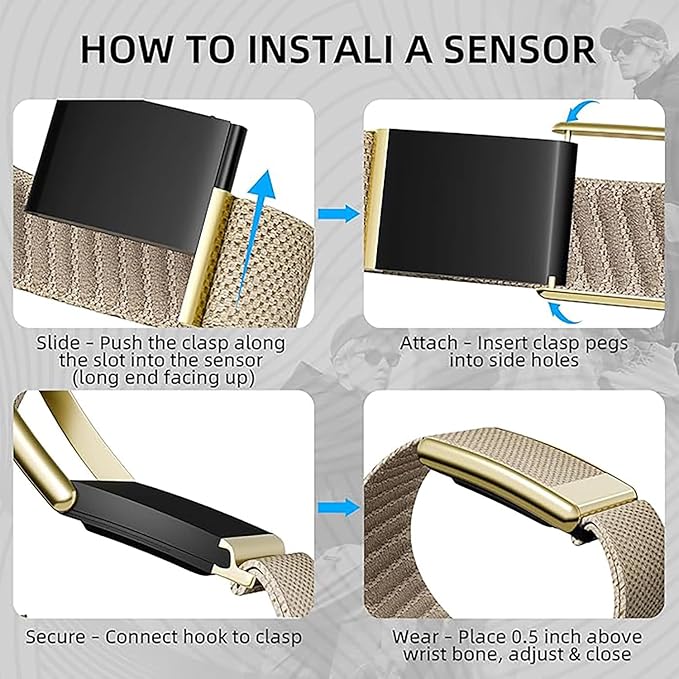 HOW TO INSTALI A SENSOR

Slide - Push the clasp along the slot into the sensor (long end facing up)

Attach - Insert clasp pegs into side holes

Secure - Connect hook to clasp

Wear - Place 0.5 inch above wrist bone, adjust & close